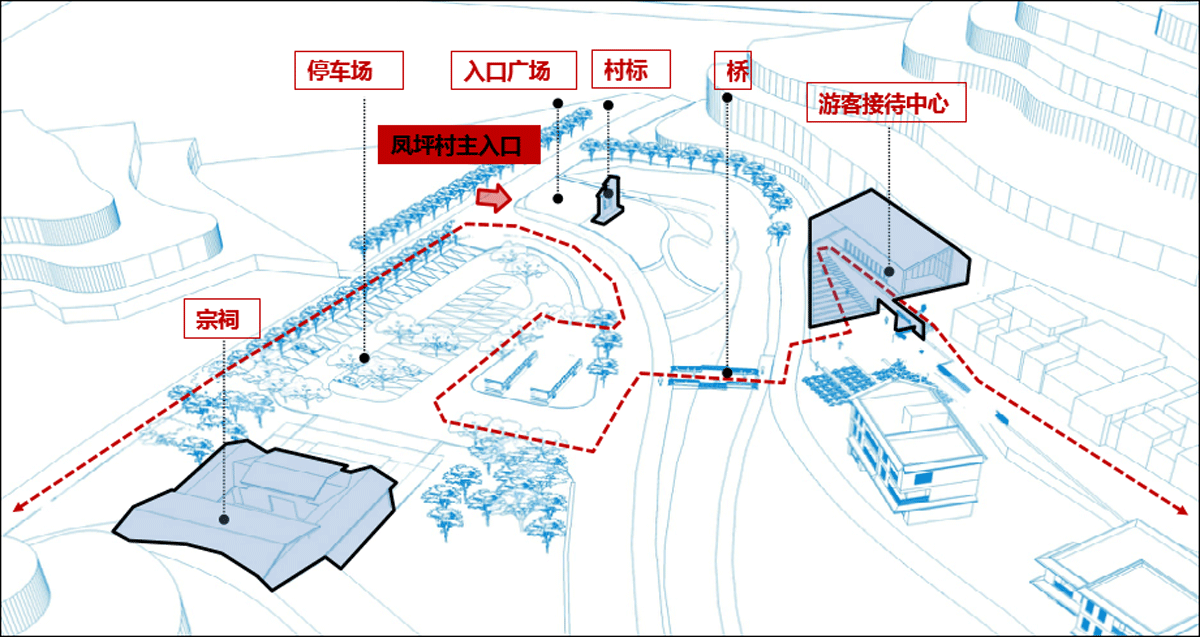 停车场

入口广场

村标

桥

游客接待中心

凤坪村主入口

宗祠